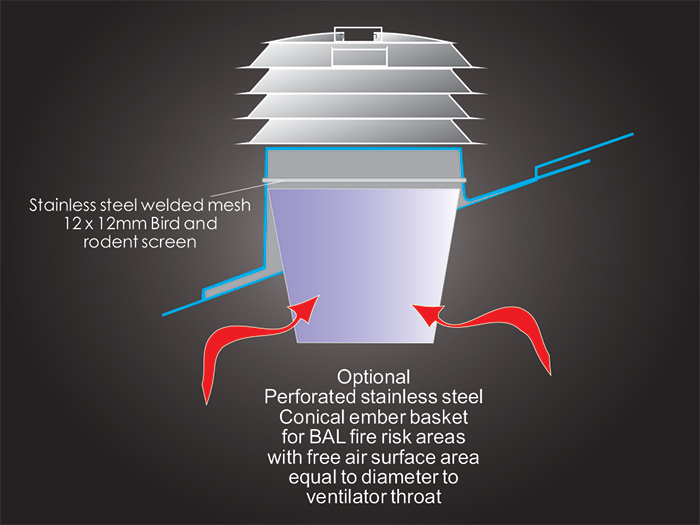 Stainless steel welded mesh
12 x 12mm Bird and
rodent screen

Optional
Perforated stainless steel
Conical ember basket
for BAL fire risk areas
with free air surface area
equal to diameter to
ventilator throat